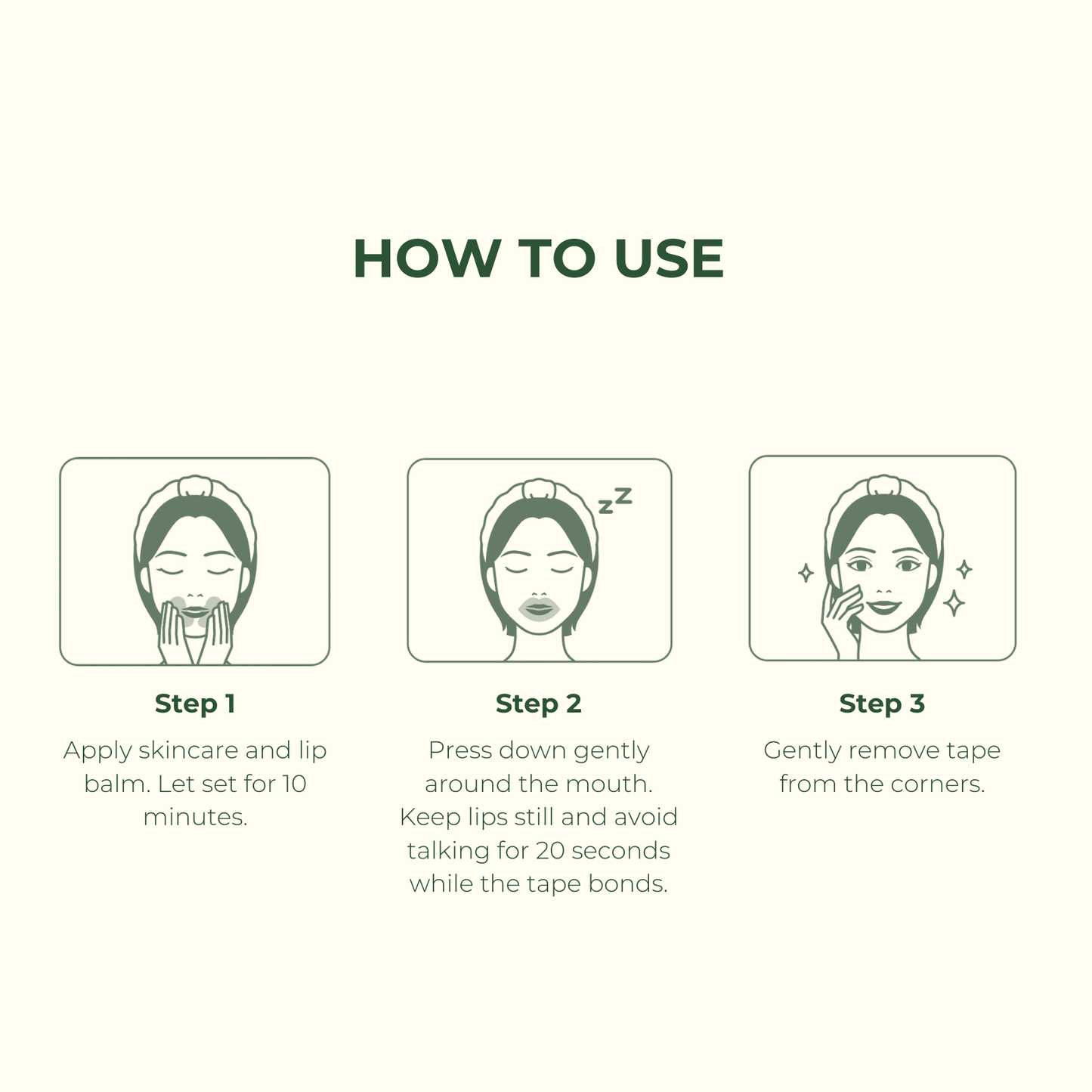 HOW TO USE

zZ

Step 1

Apply skincare and lip balm. Let set for 10 minutes.

Step 2

Press down gently around the mouth. Keep lips still and avoid talking for 20 seconds while the tape bonds.

Step 3

Gently remove tape from the corners.