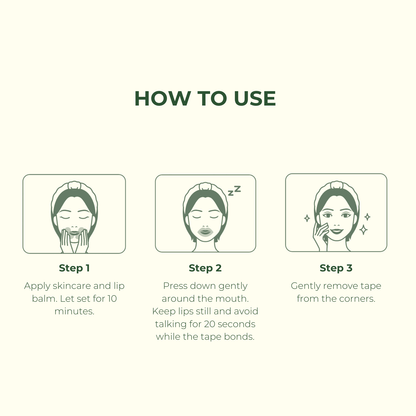 HOW TO USE

zZ

Step 1

Apply skincare and lip balm. Let set for 10 minutes.

Step 2

Press down gently around the mouth. Keep lips still and avoid talking for 20 seconds while the tape bonds.

Step 3

Gently remove tape from the corners.