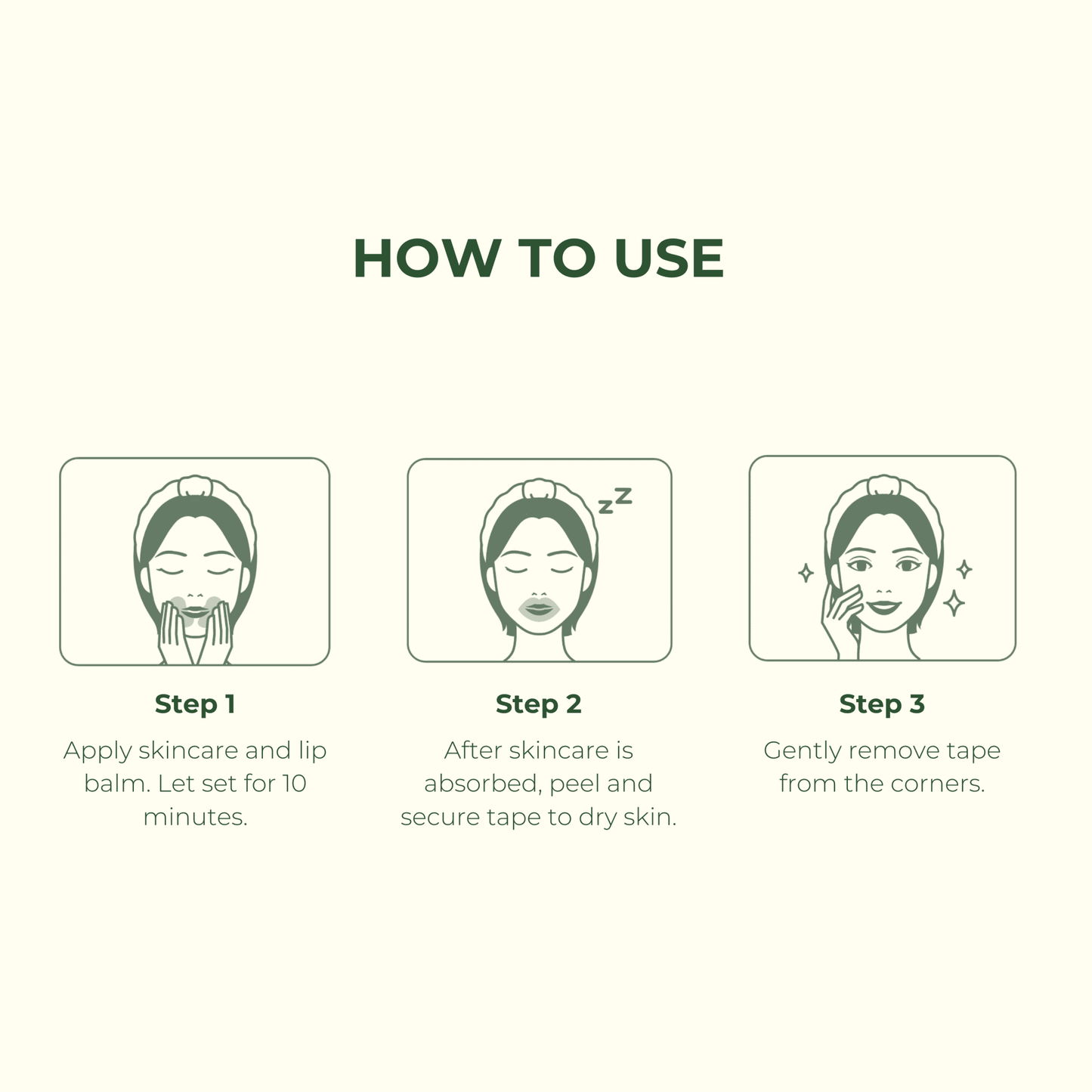 HOW TO USE

zZ

Step 1

Apply skincare and lip balm. Let set for 10 minutes.

Step 2

After skincare is absorbed, peel and secure tape to dry skin.

Step 3

Gently remove tape from the corners.